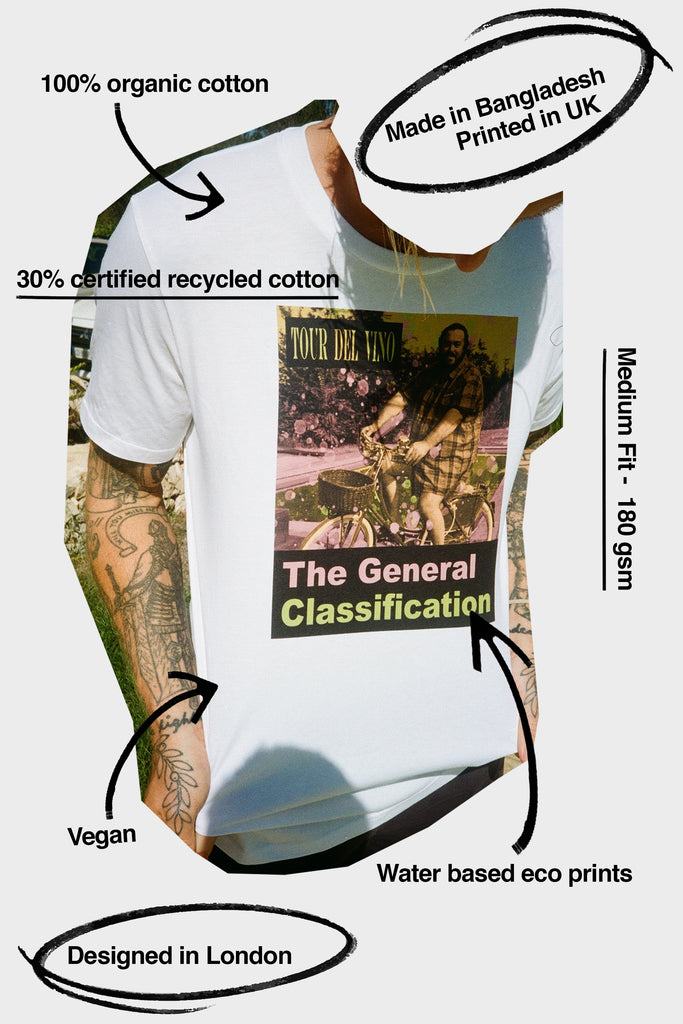 100% organic cotton

Made in Bangladesh
Printed in UK

30% certified recycled cotton

TOUR DEL VINO

The General
Classification

Medium Fit - 180 gsm

Vegan

Water based eco prints

Designed in London